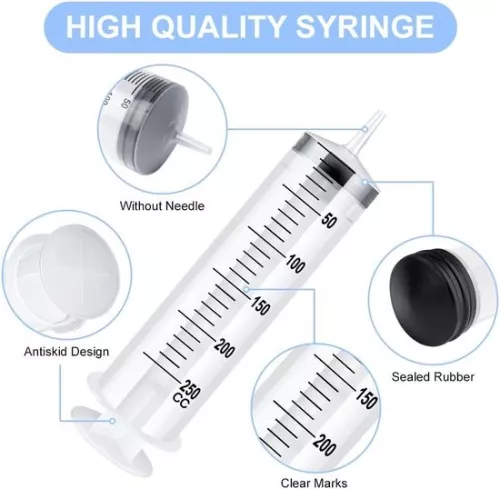 HIGH QUALITY SYRINGE

50
100

Without Needle

50
100
150
200
250
CC

Antiskid Design

Sealed Rubber

150
200

Clear Marks