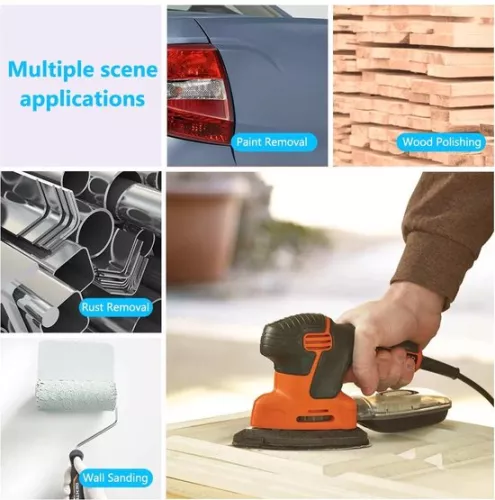 Multiple scene applications

Paint Removal

Wood Polishing

Rust Removal

Wall Sanding