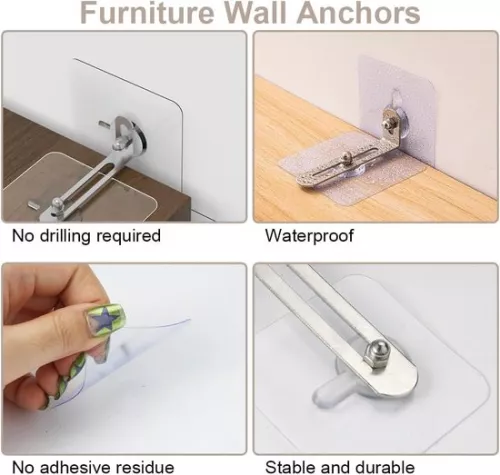 Furniture Wall Anchors

No drilling required

Waterproof

No adhesive residue

Stable and durable