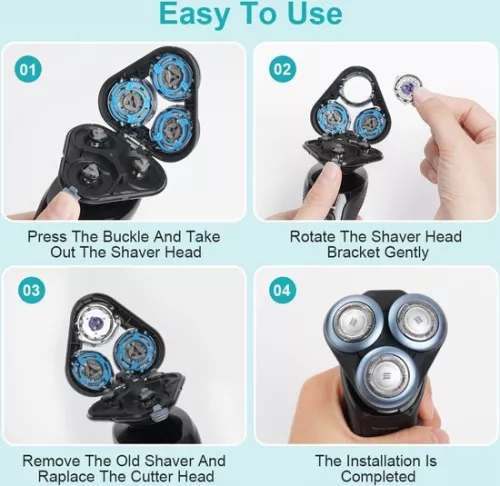 Easy To Use

01

Press The Buckle And Take Out The Shaver Head

02

Rotate The Shaver Head Bracket Gently

03

Remove The Old Shaver And Raplace The Cutter Head

04

The Installation Is Completed