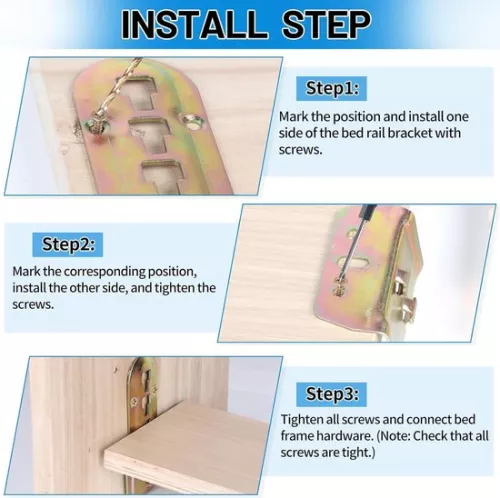 INSTALL STEP

Step1:

Mark the position and install one side of the bed rail bracket with screws.

Step2:

Mark the corresponding position, install the other side, and tighten the screws.

Step3:

Tighten all screws and connect bed frame hardware. (Note: Check that all screws are tight.)