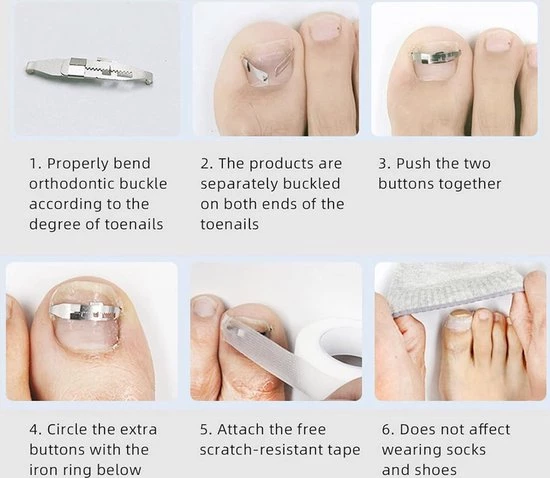 1. Properly bend orthodontic buckle according to the degree of toenails

2. The products are separately buckled on both ends of the toenails

3. Push the two buttons together

4. Circle the extra buttons with the iron ring below

5. Attach the free scratch-resistant tape

6. Does not affect wearing socks and shoes